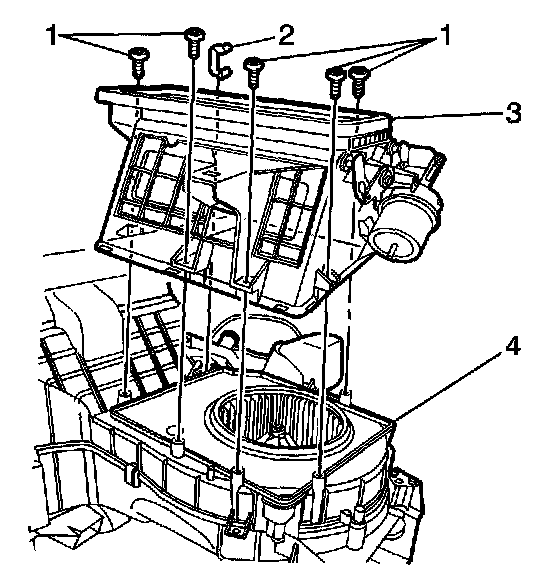 1
2
1
3
4