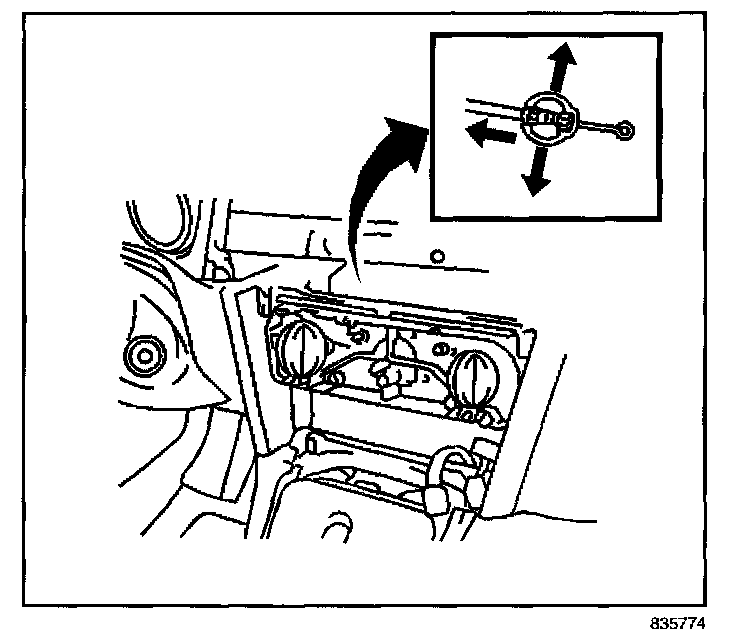 835774