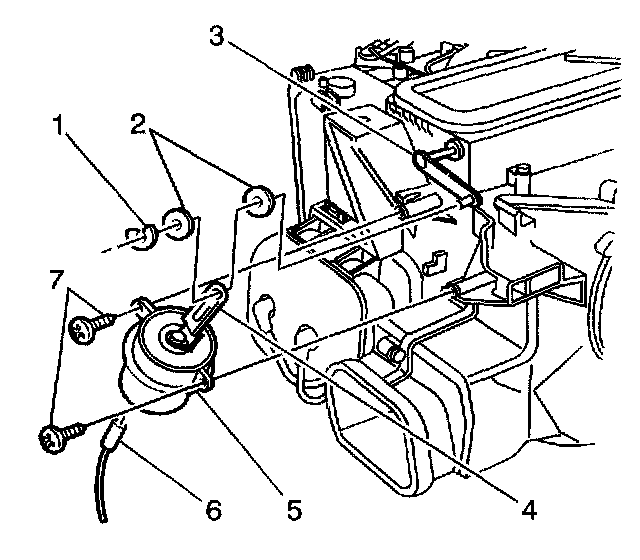 3
1
2
7
6
5
4