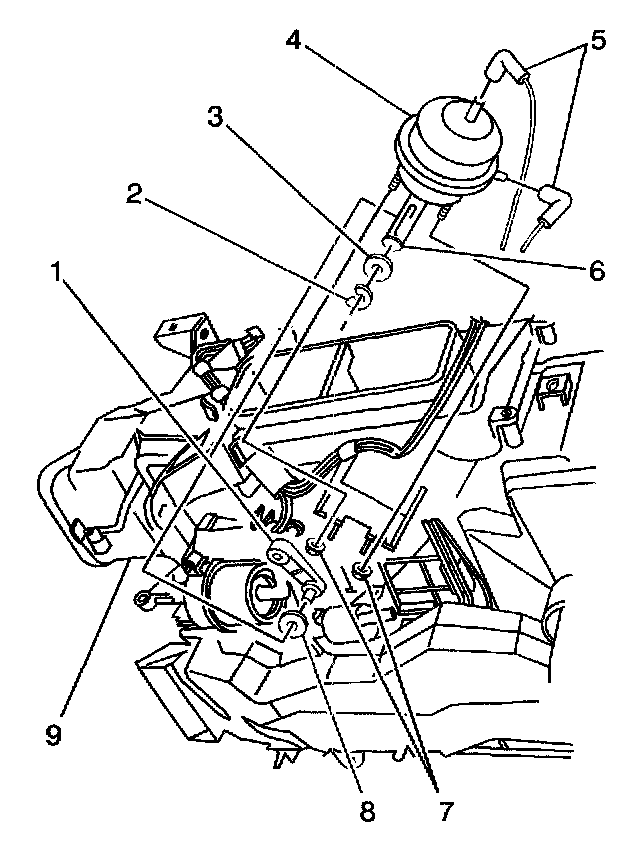 4
5
3
2
6
1
9
8
7