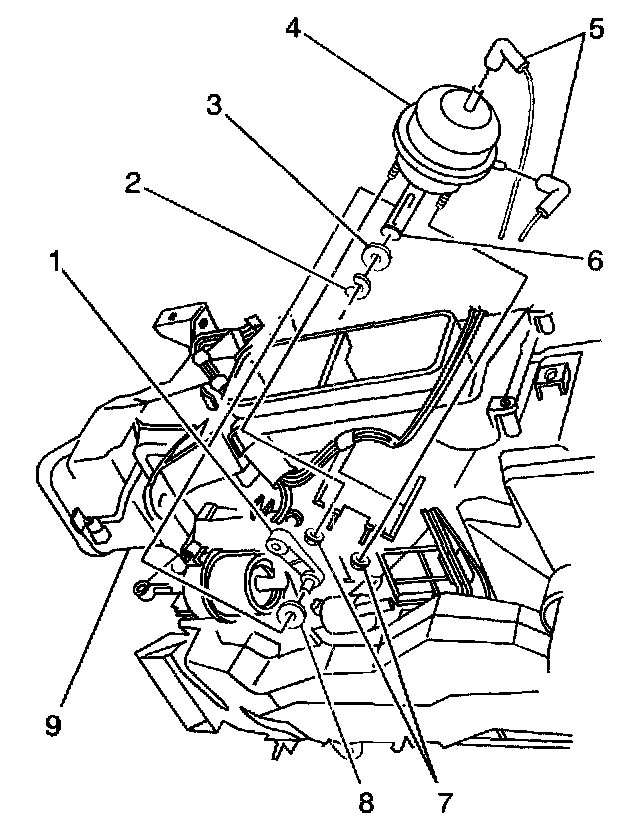 4
5
3
2
6
1
9
8
7