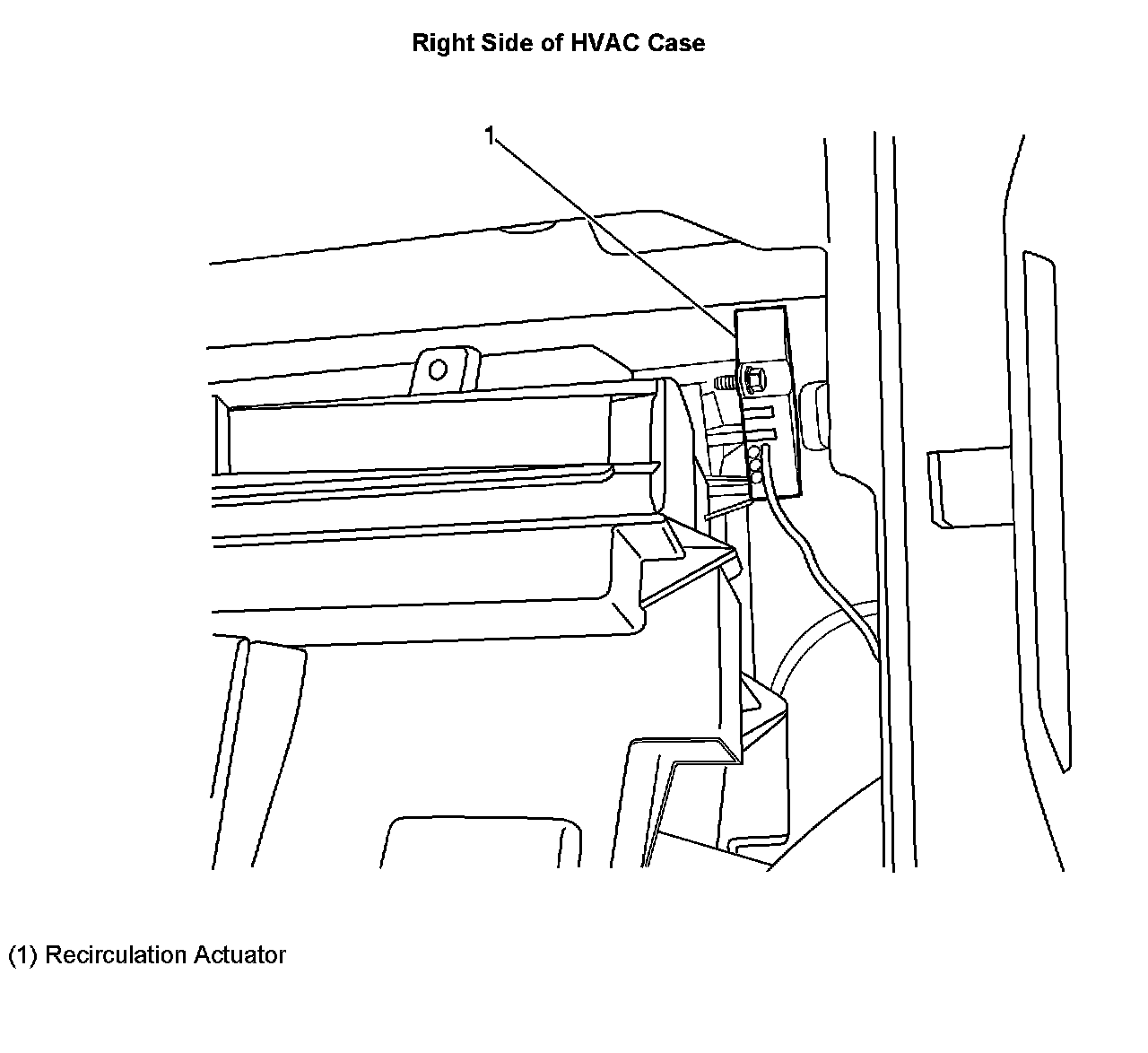 Right Side of HVAC Case

1

(1) Recirculation Actuator