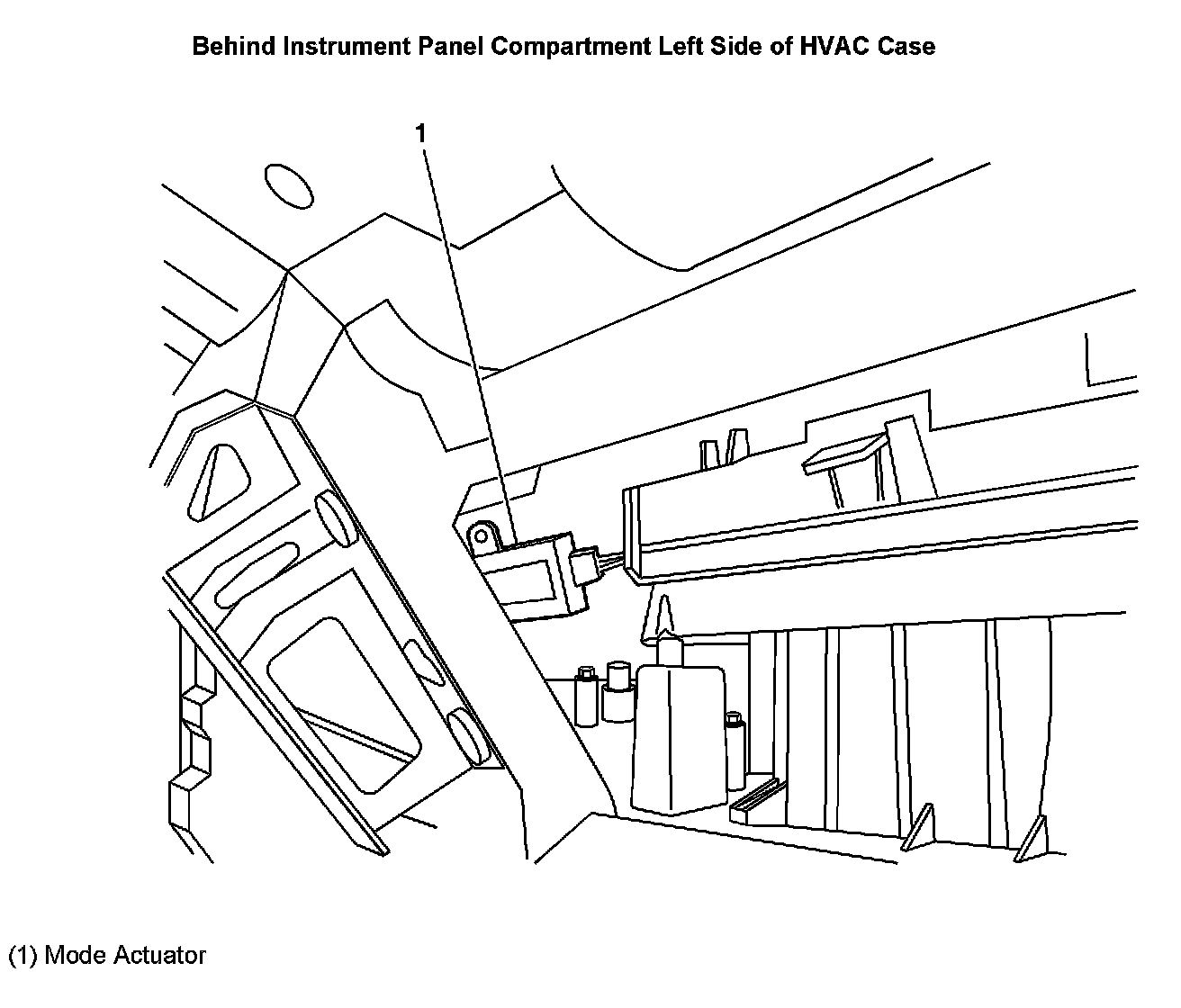 Behind Instrument Panel Compartment Left Side of HVAC Case

1

(1) Mode Actuator