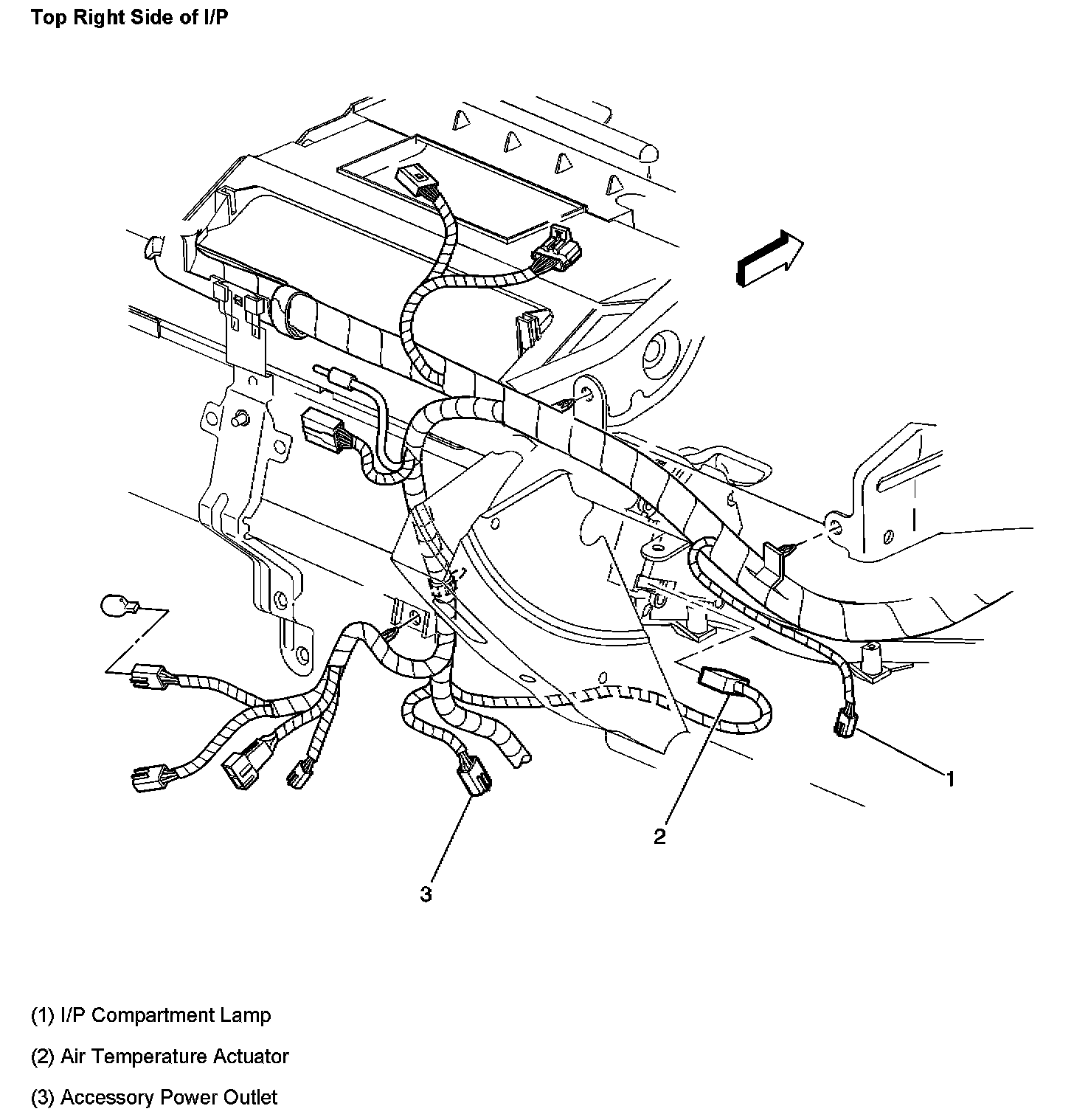 Top Right Side of I/P

1

2

3

(1) I/P Compartment Lamp

(2) Air Temperature Actuator

(3) Accessory Power Outlet