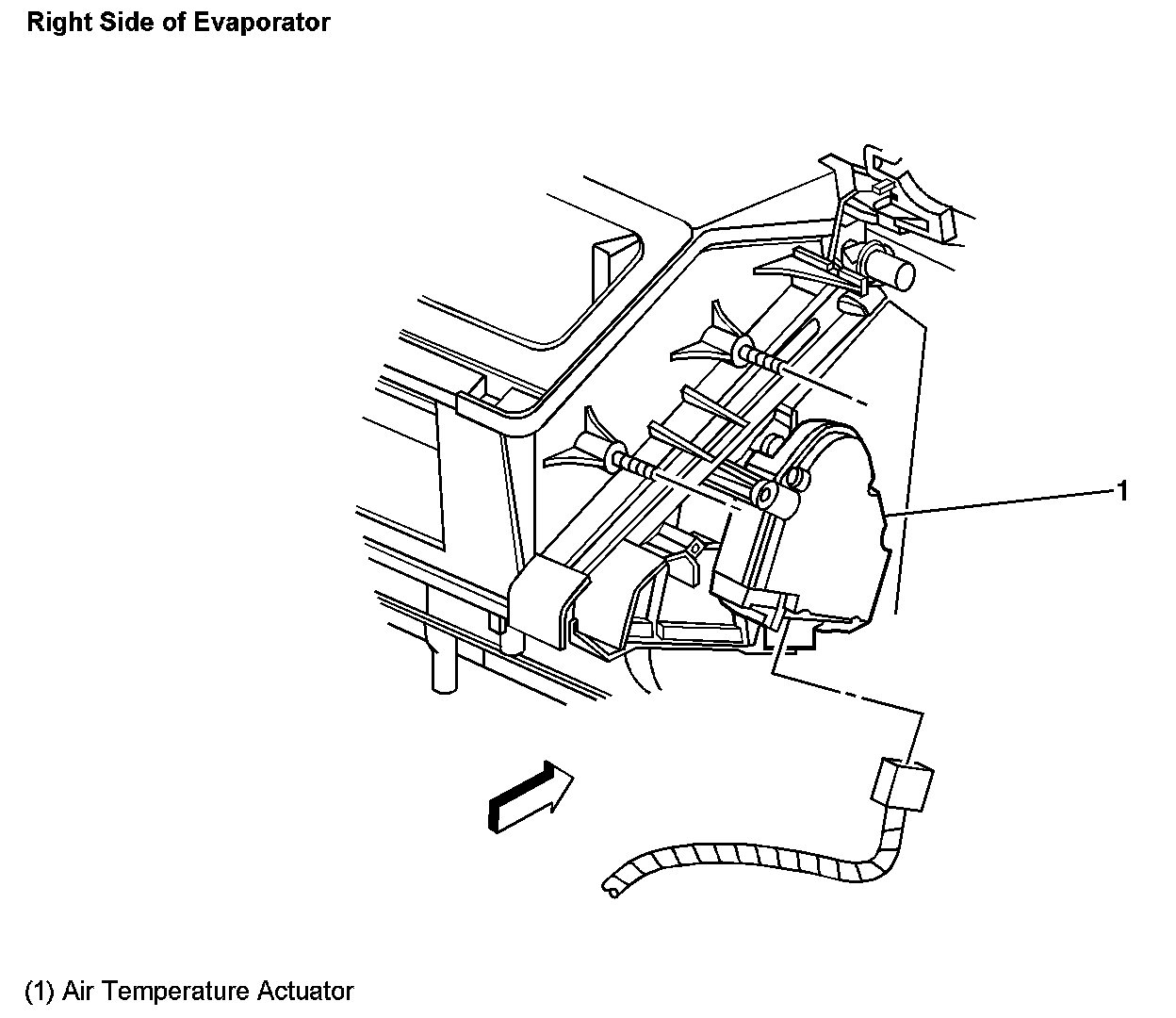 Right Side of Evaporator

1

(1) Air Temperature Actuator