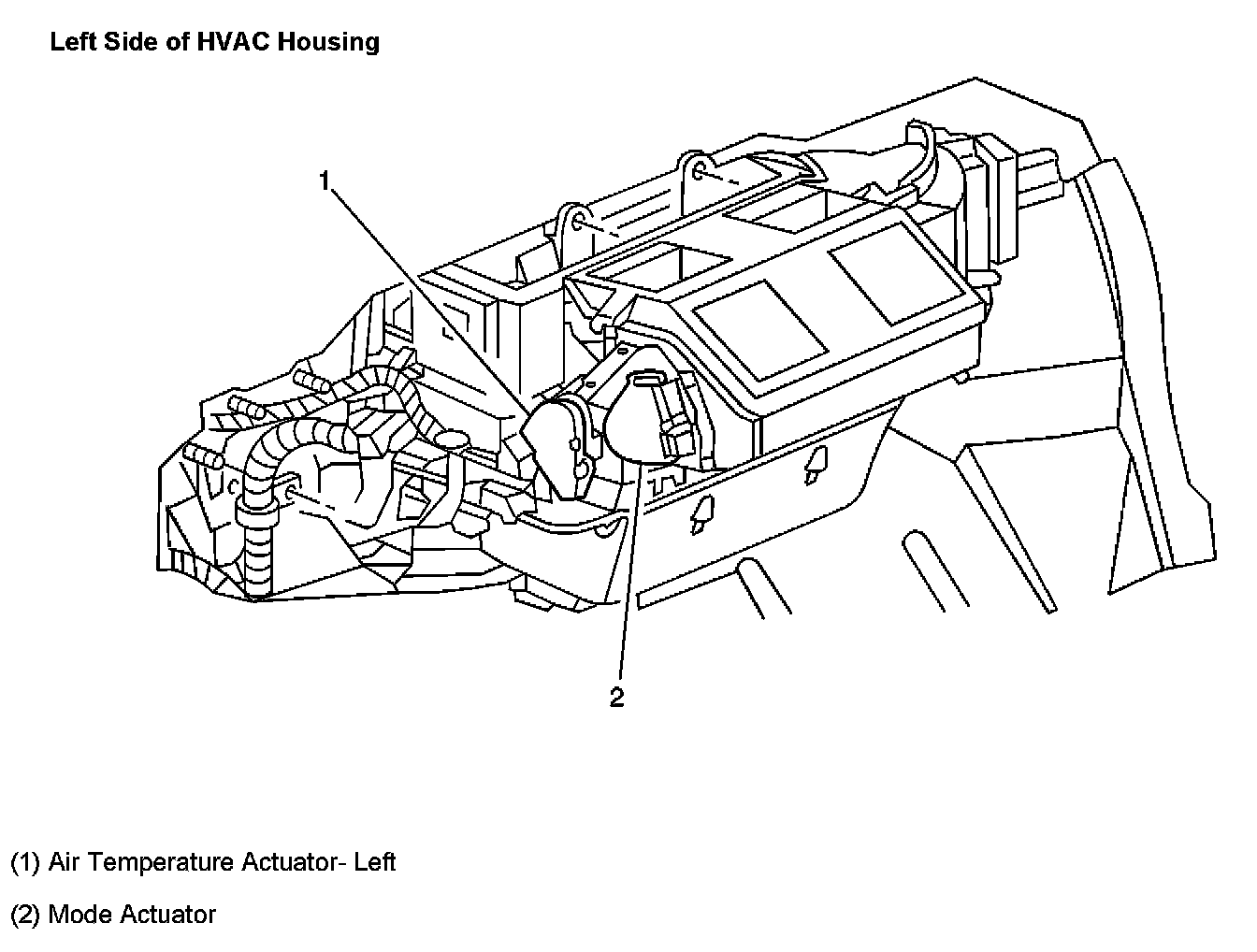 Left Side of HVAC Housing

1

2

(1) Air Temperature Actuator- Left

(2) Mode Actuator