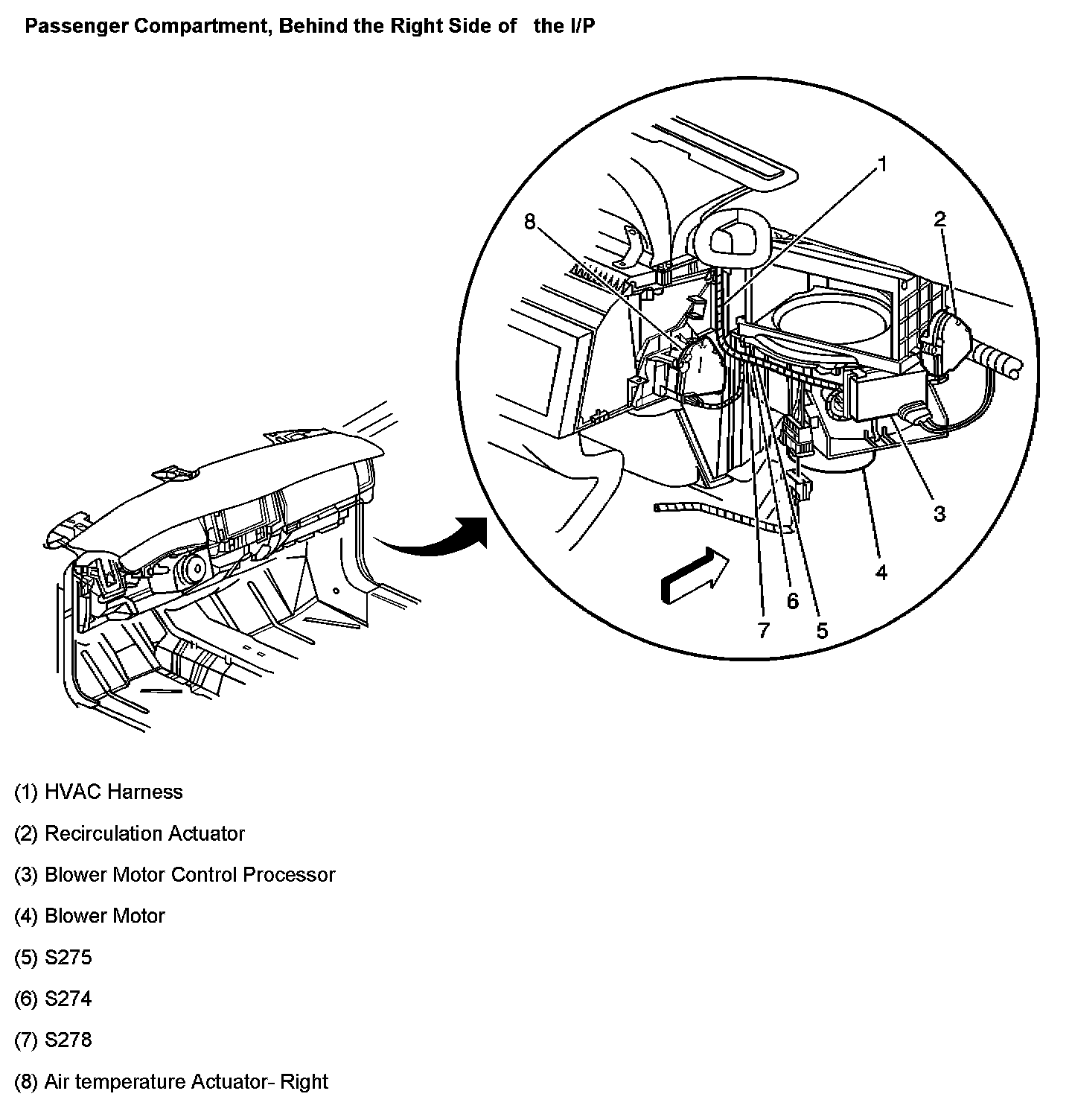 Passenger Compartment, Behind the Right Side of the I/P

1
8
2
3
4
7
6
5

(1) HVAC Harness

(2) Recirculation Actuator

(3) Blower Motor Control Processor

(4) Blower Motor

(5) S275

(6) S274

(7) S278

(8) Air temperature Actuator- Right