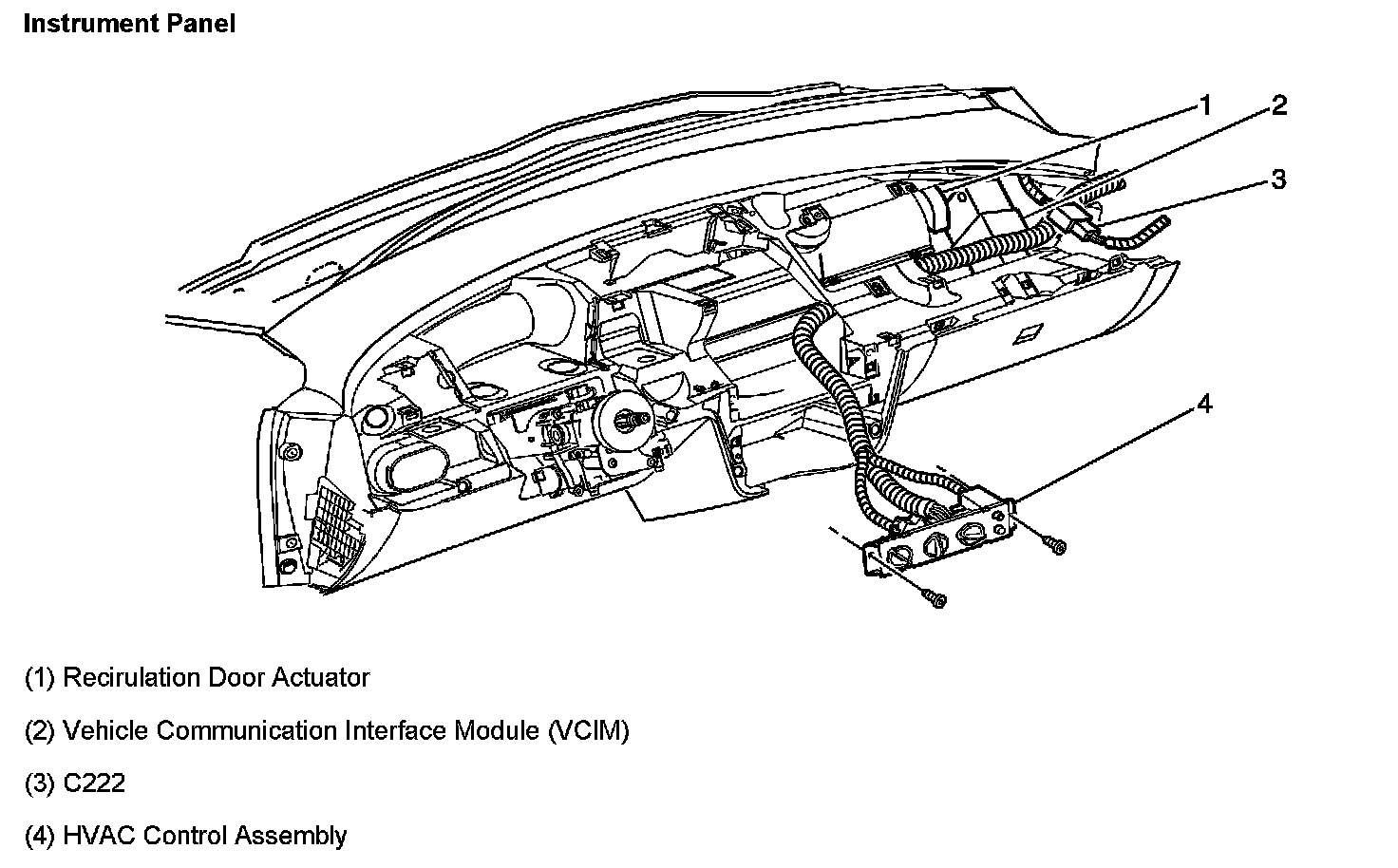 Instrument Panel

1

2

3

4

(1) Recirulation Door Actuator

(2) Vehicle Communication Interface Module (VCIM)

(3) C222

(4) HVAC Control Assembly