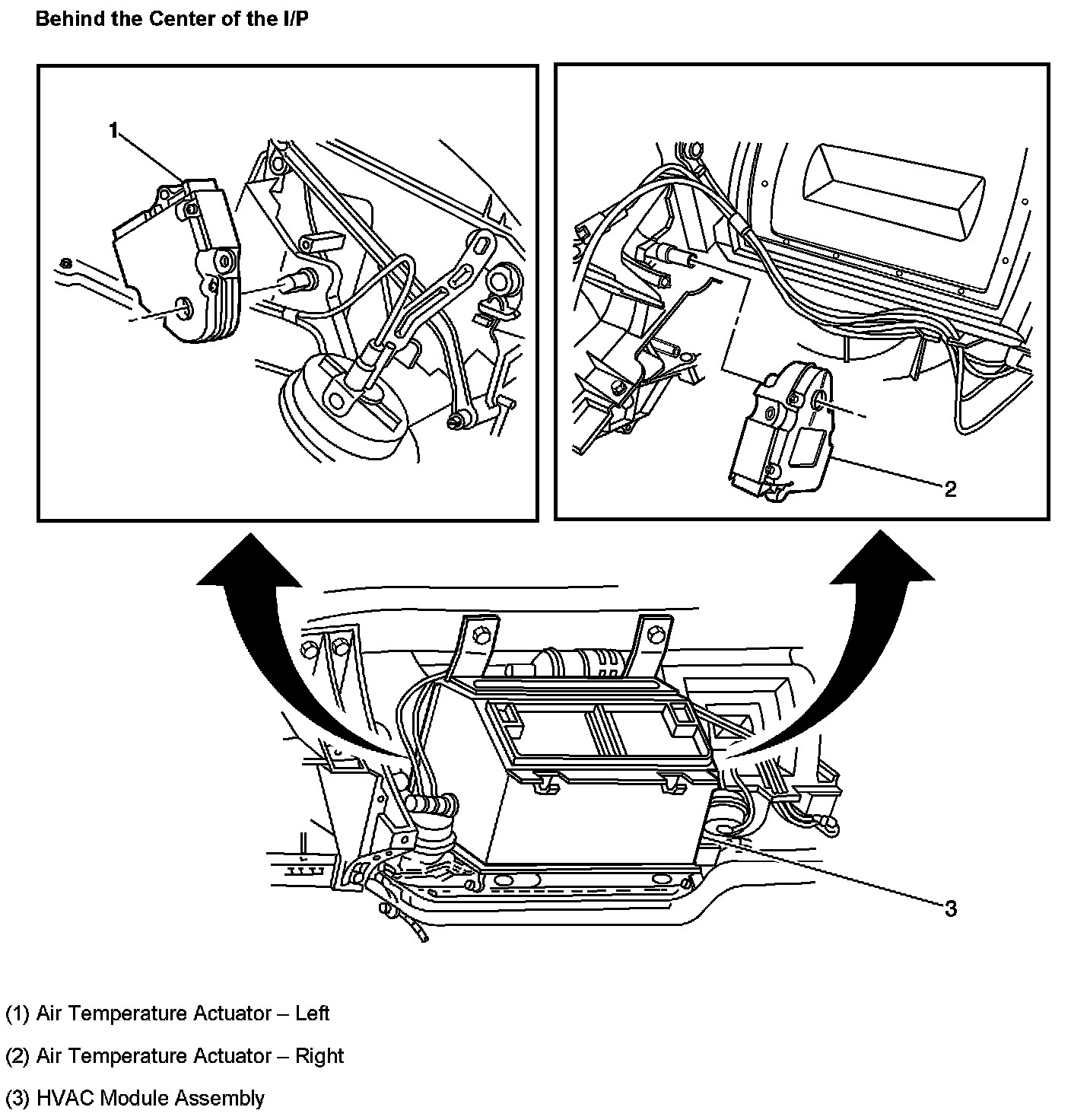 Behind the Center of the I/P

1

2

3

(1) Air Temperature Actuator – Left

(2) Air Temperature Actuator – Right

(3) HVAC Module Assembly