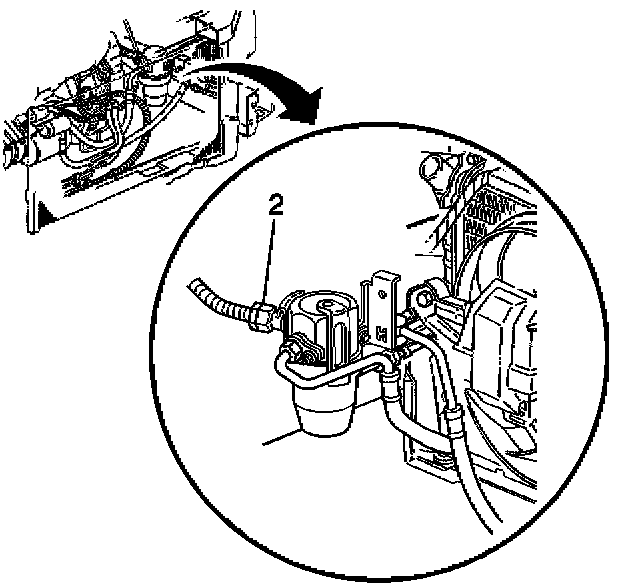 2