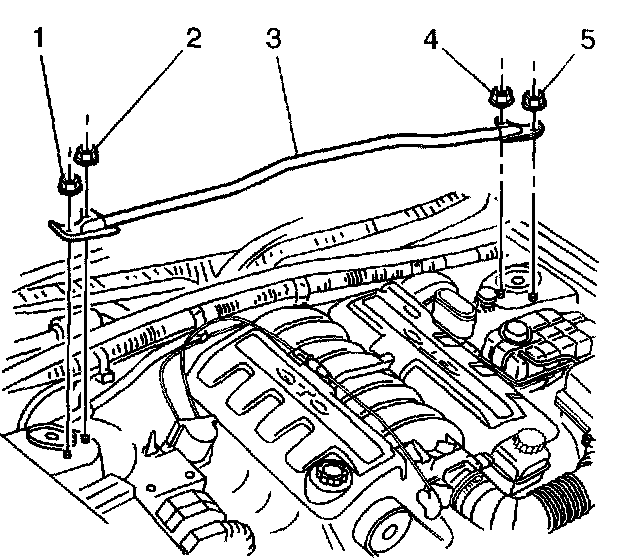 1
2
3
4
5