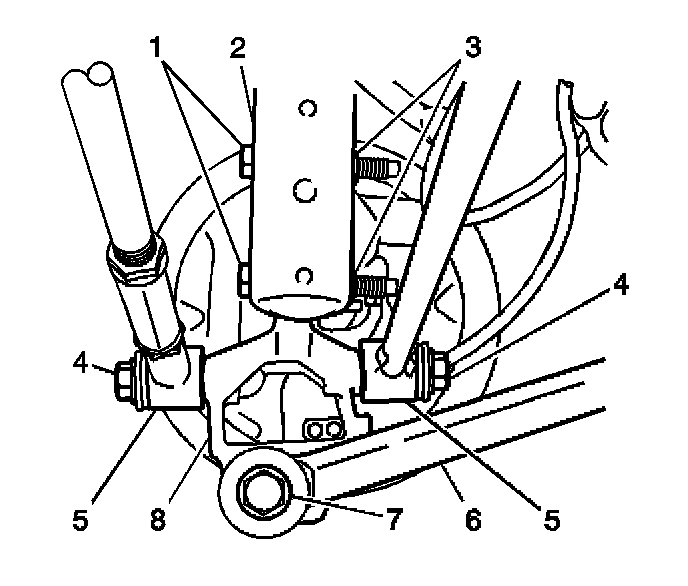 1
2
3
4
4
5
8
7
6
5