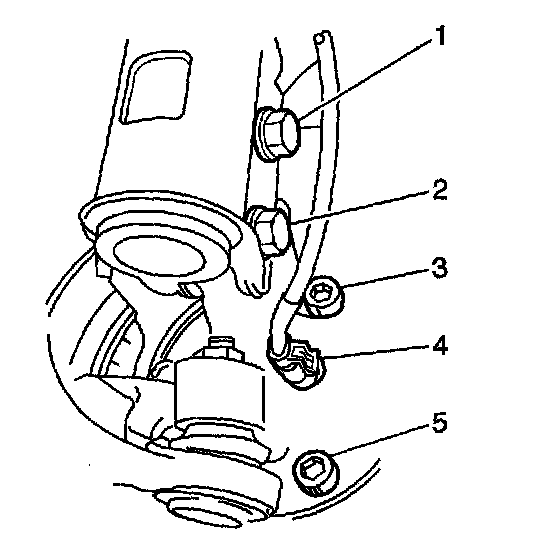 1
2
3
4
5