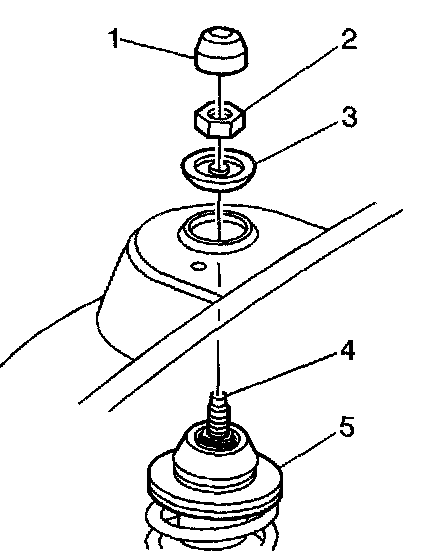 1
2
3
4
5