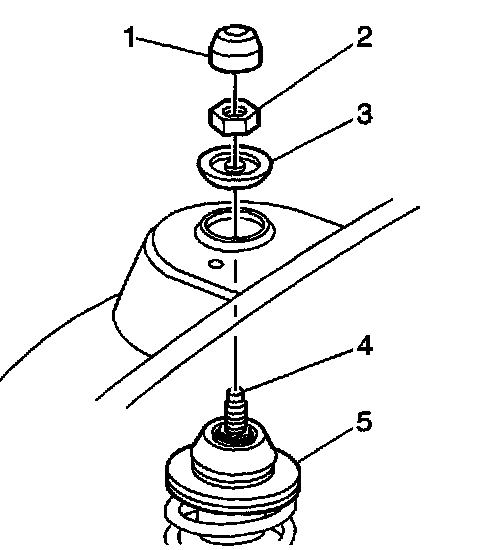 1
2
3
4
5