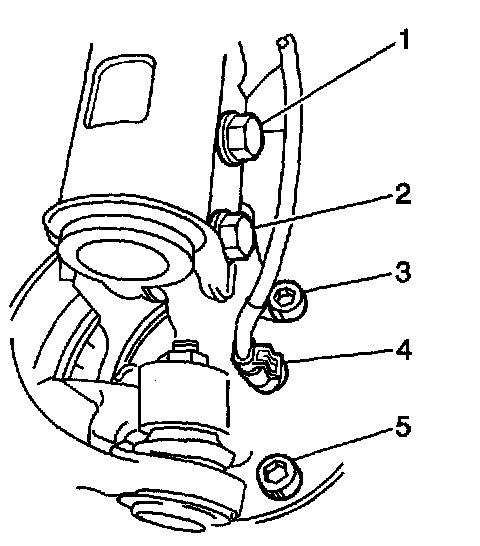 1
2
3
4
5