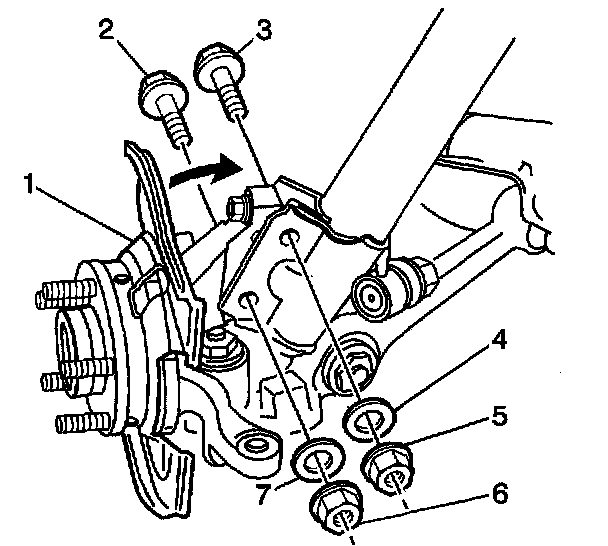 2
3
1
4
5
7
6