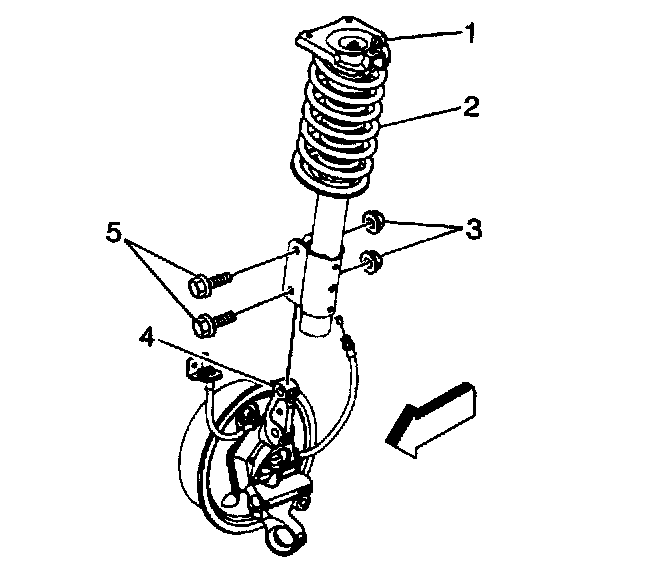 1
2
3
5
4