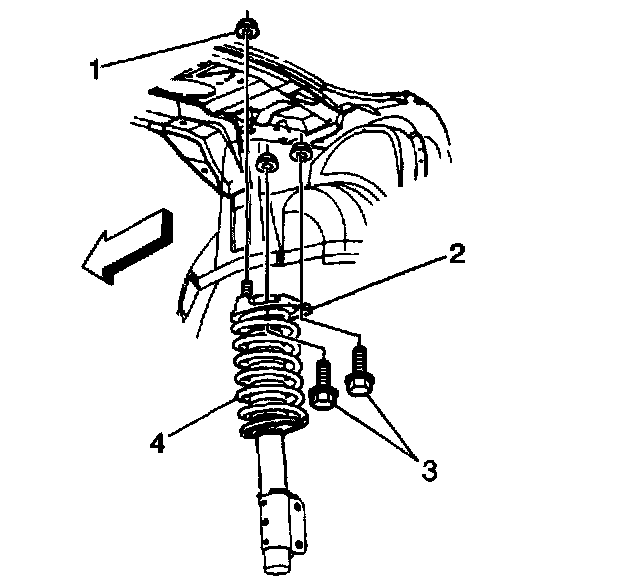 1
2
4
3