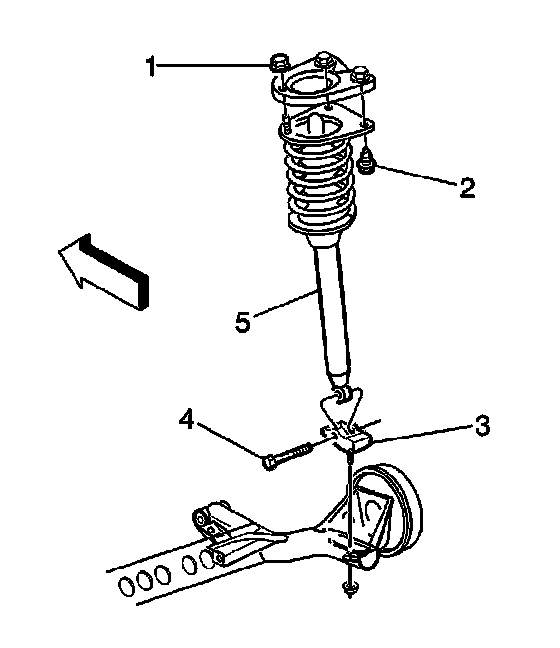 1
2
5
4
3