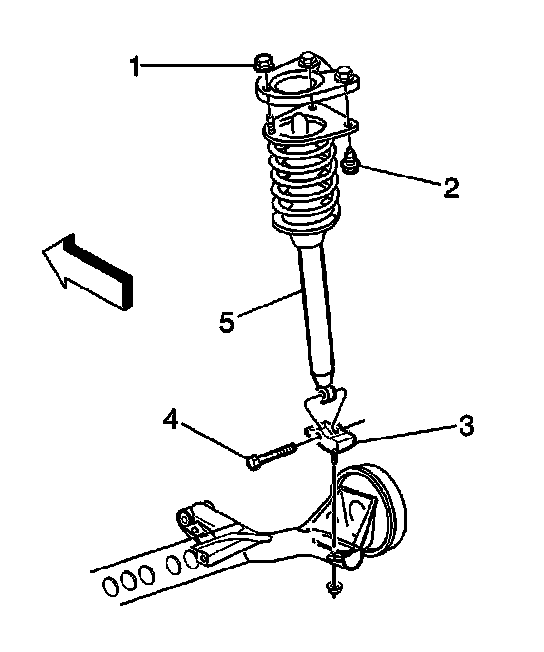 1
2
5
4
3