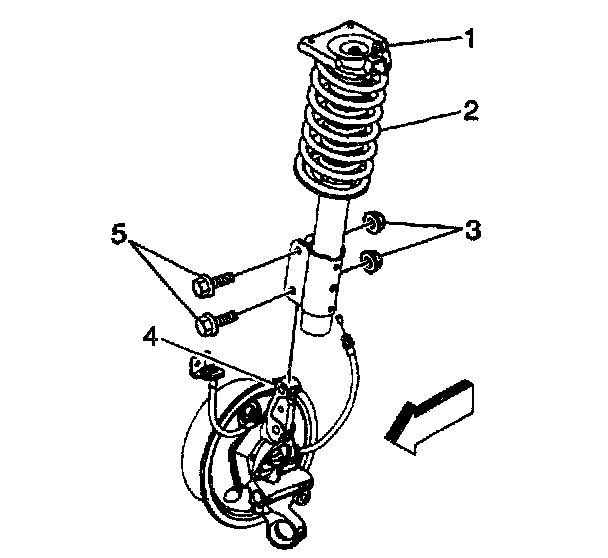 1
2
5
3
4