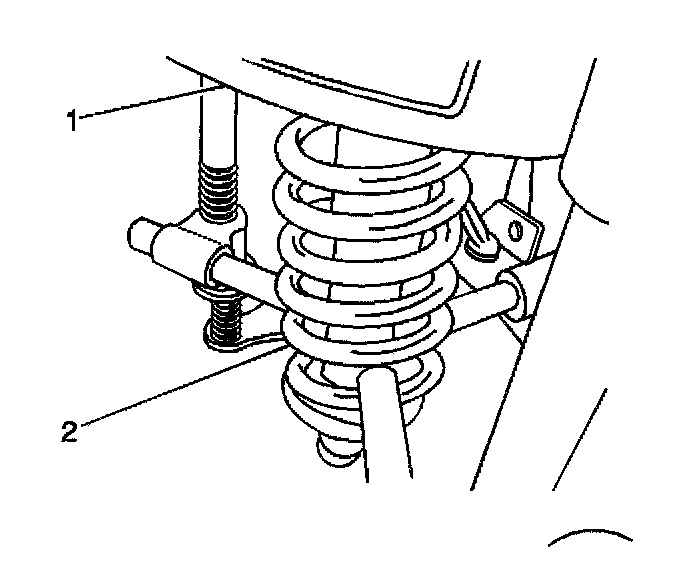 1

2