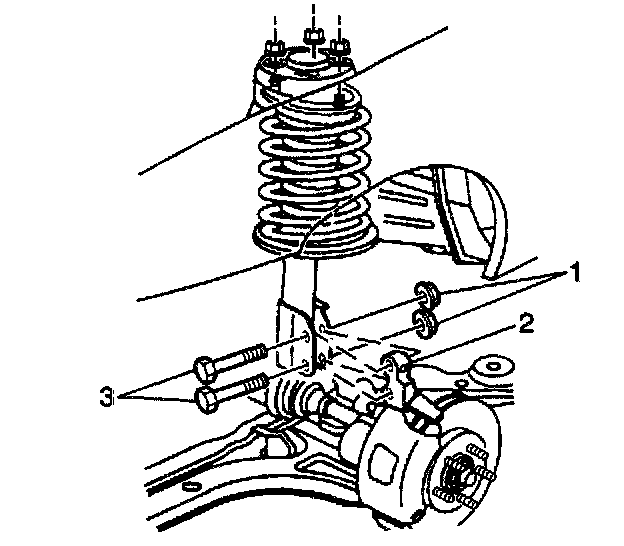 1
2
3