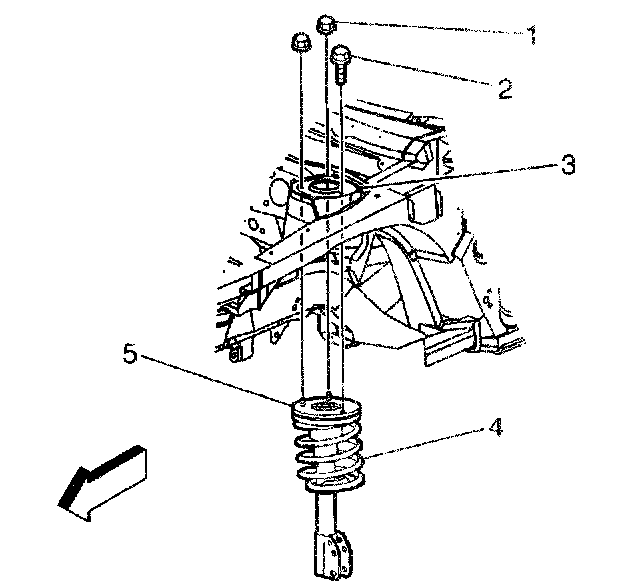 1
2
3
5
4