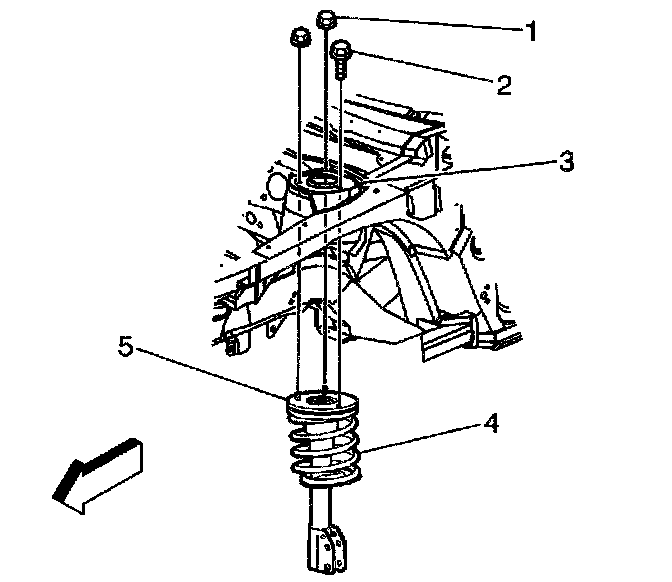 1
2
3
5
4