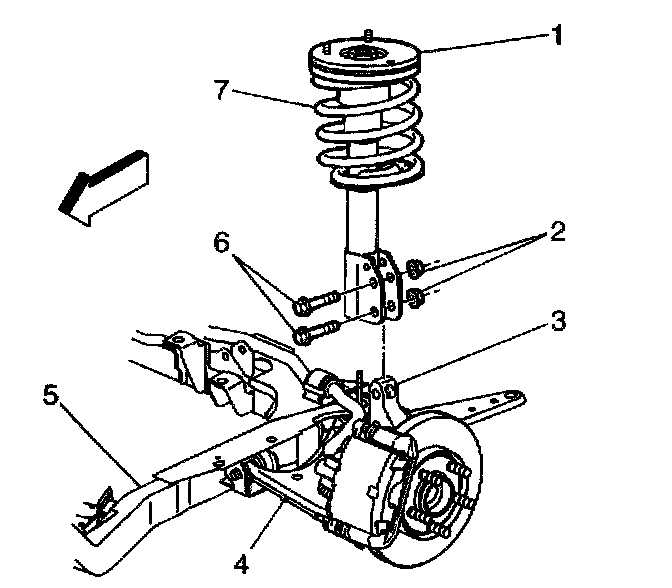 1
7
2
6
3
5
4