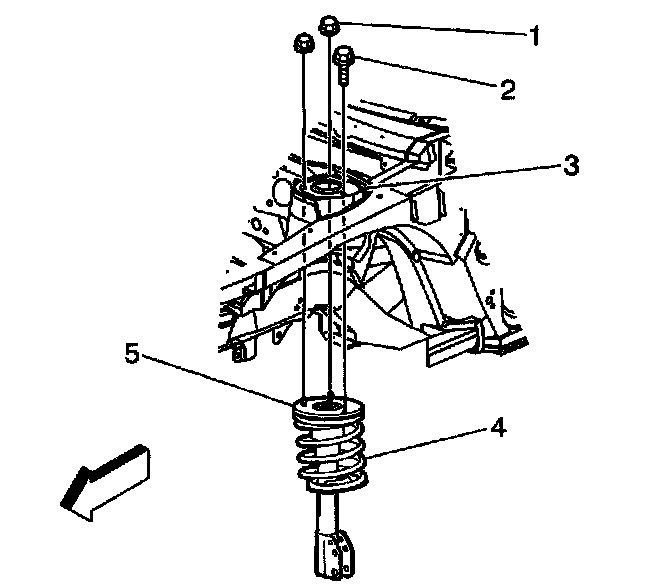 1
2
3
5
4