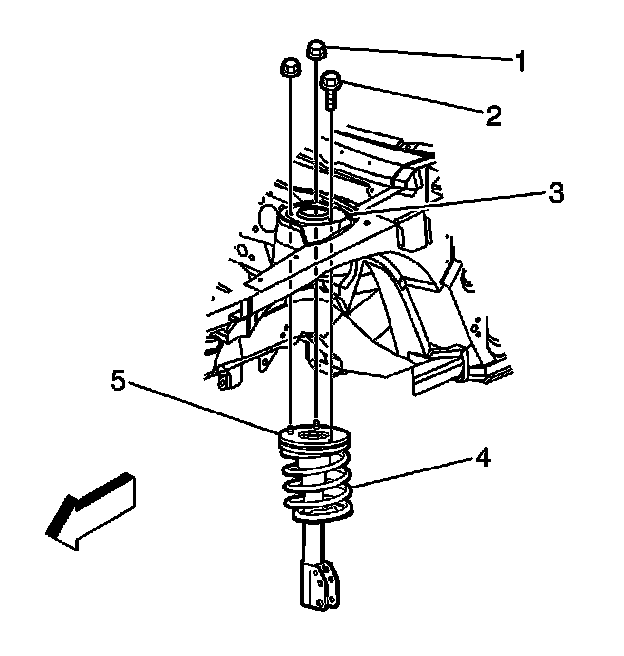 1
2
3
5
4