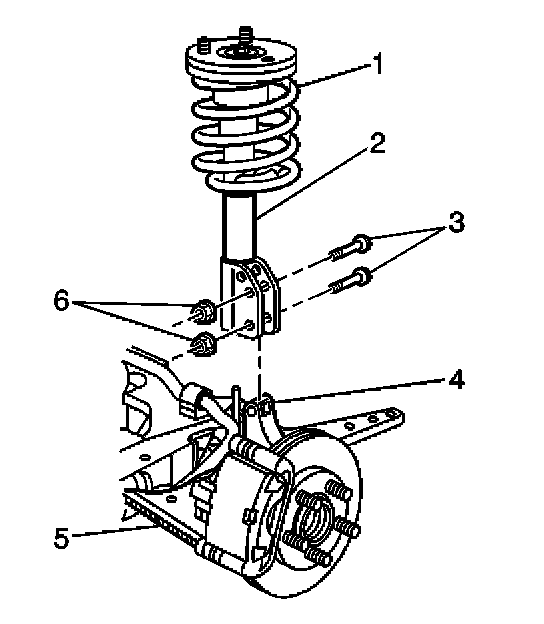 1
2
3
6
4
5