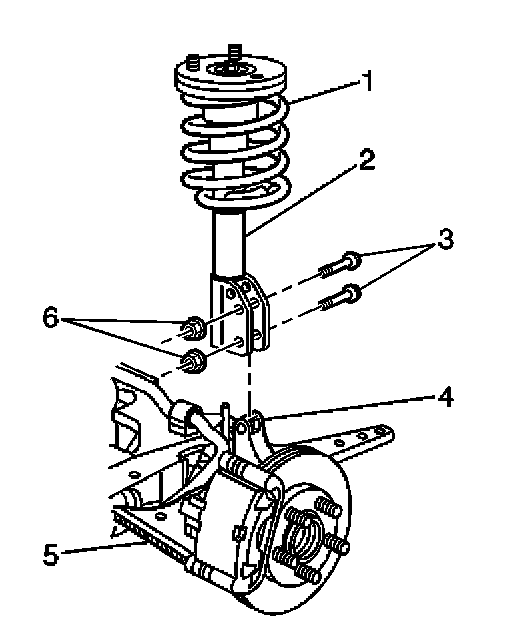 1
2
3
6
4
5