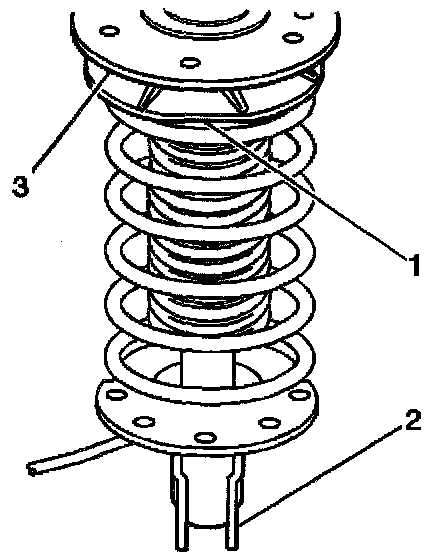 3

1

2