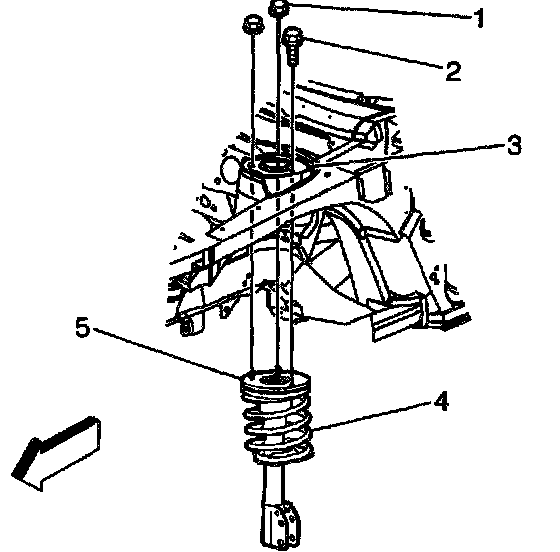 1
2
3
5
4