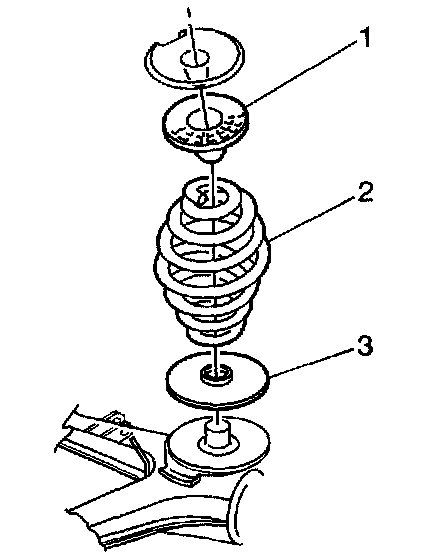 1
2
3