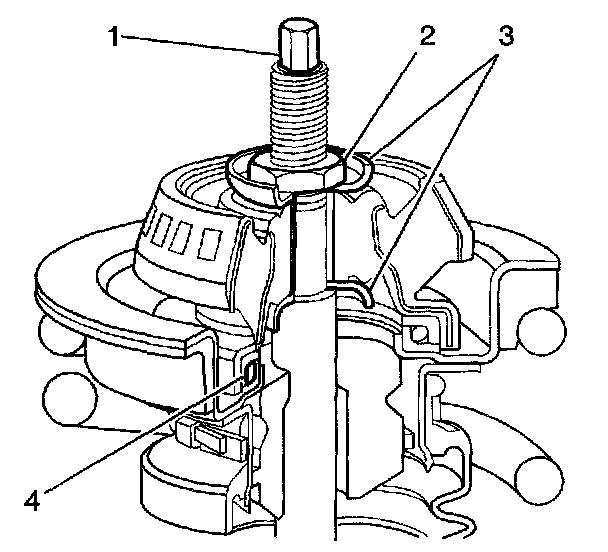 1
2
3
4