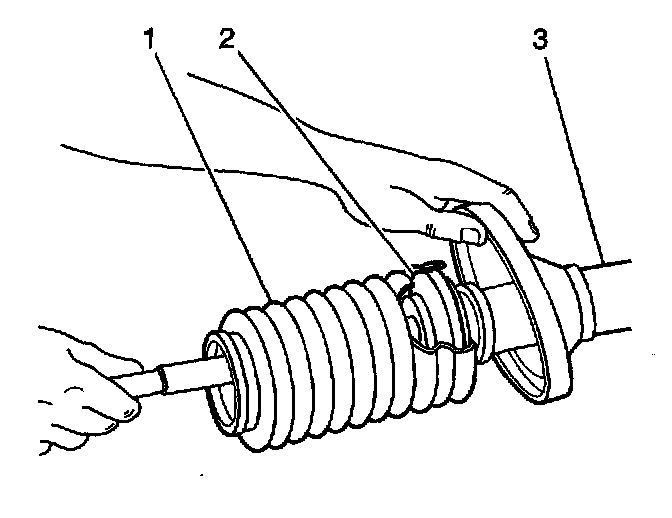 1
2
3