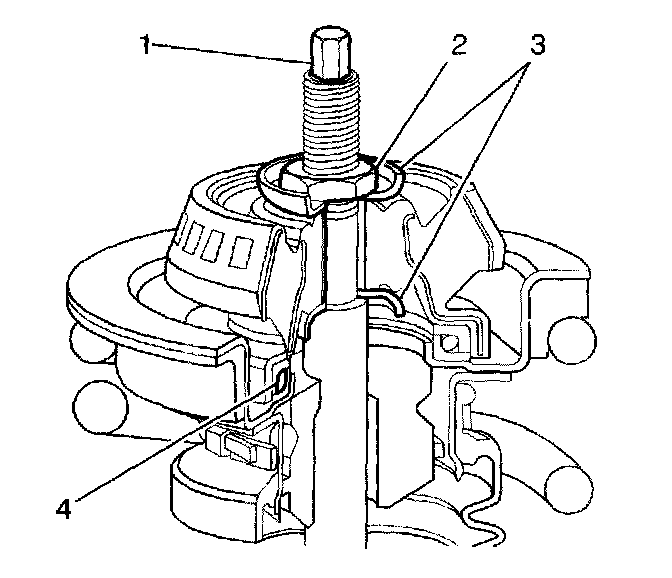 1
2
3
4