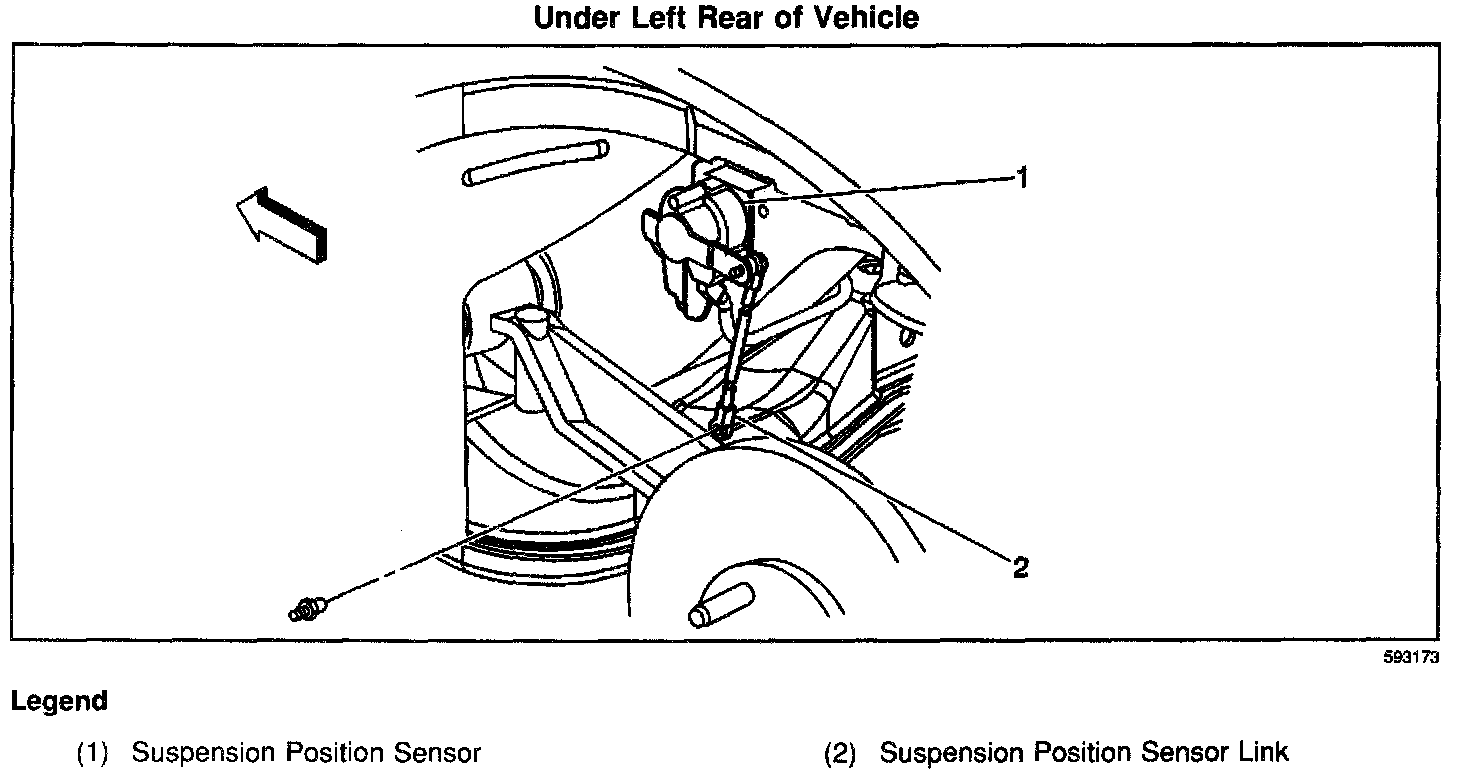 Under Left Rear of Vehicle

1

2

593173

Legend

(1) Suspension Position Sensor

(2) Suspension Position Sensor Link