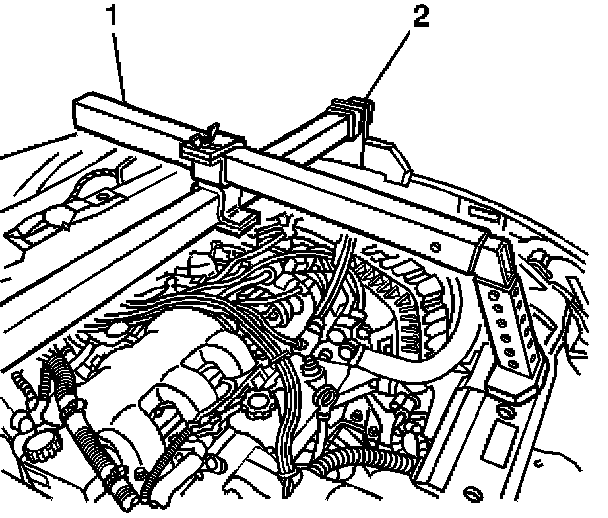 1
2