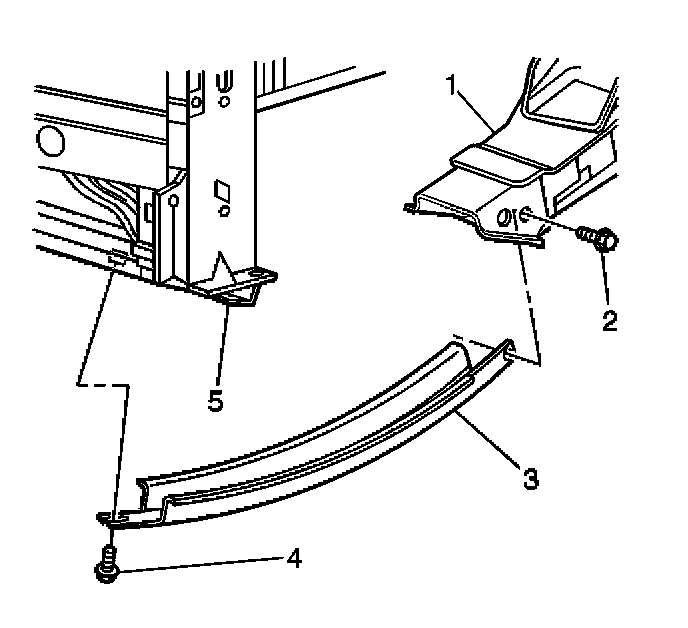 1
2
5
3
4