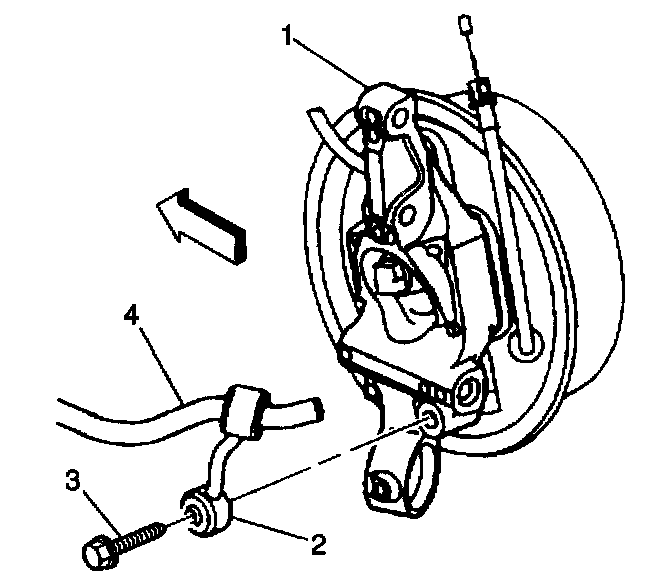 1
4
3
2