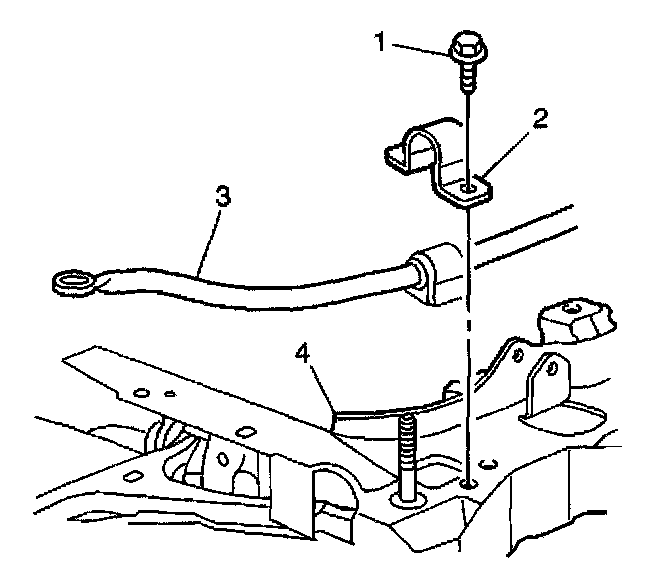 1
2
3
4