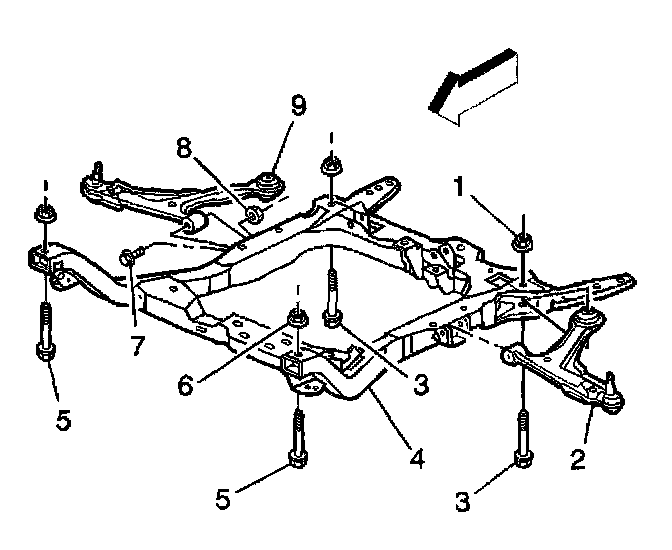 9
8
1
7
6
3
5
4
2
5
3