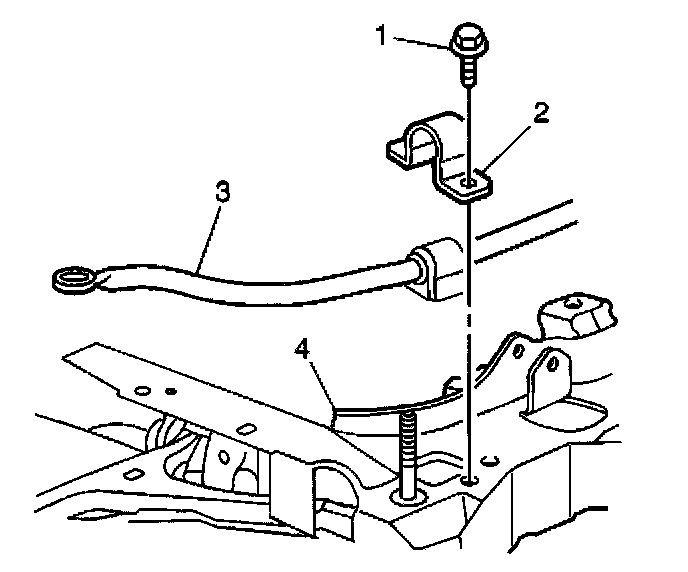 1
2
3
4