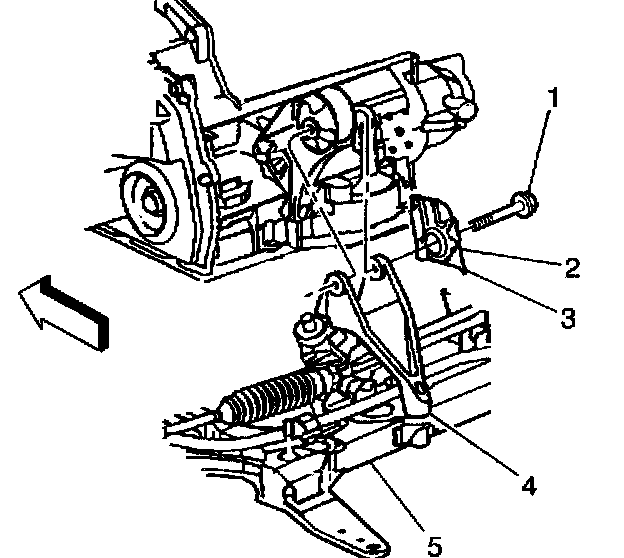 1
2
3
4
5