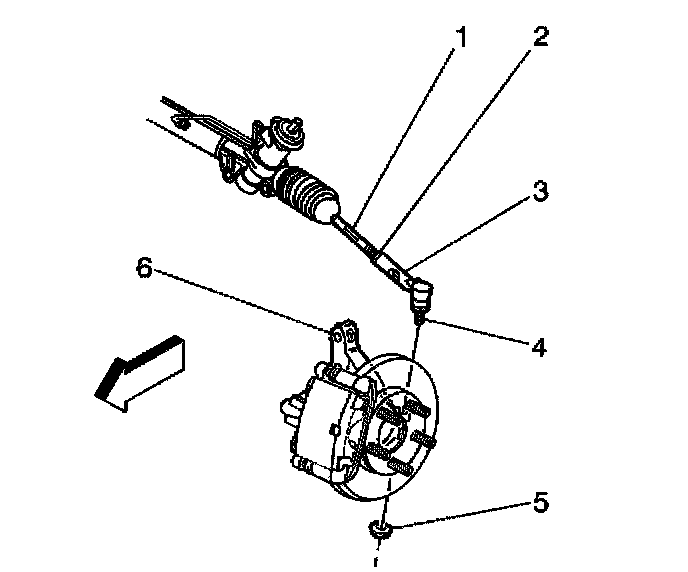 1
2
3
6
4
5